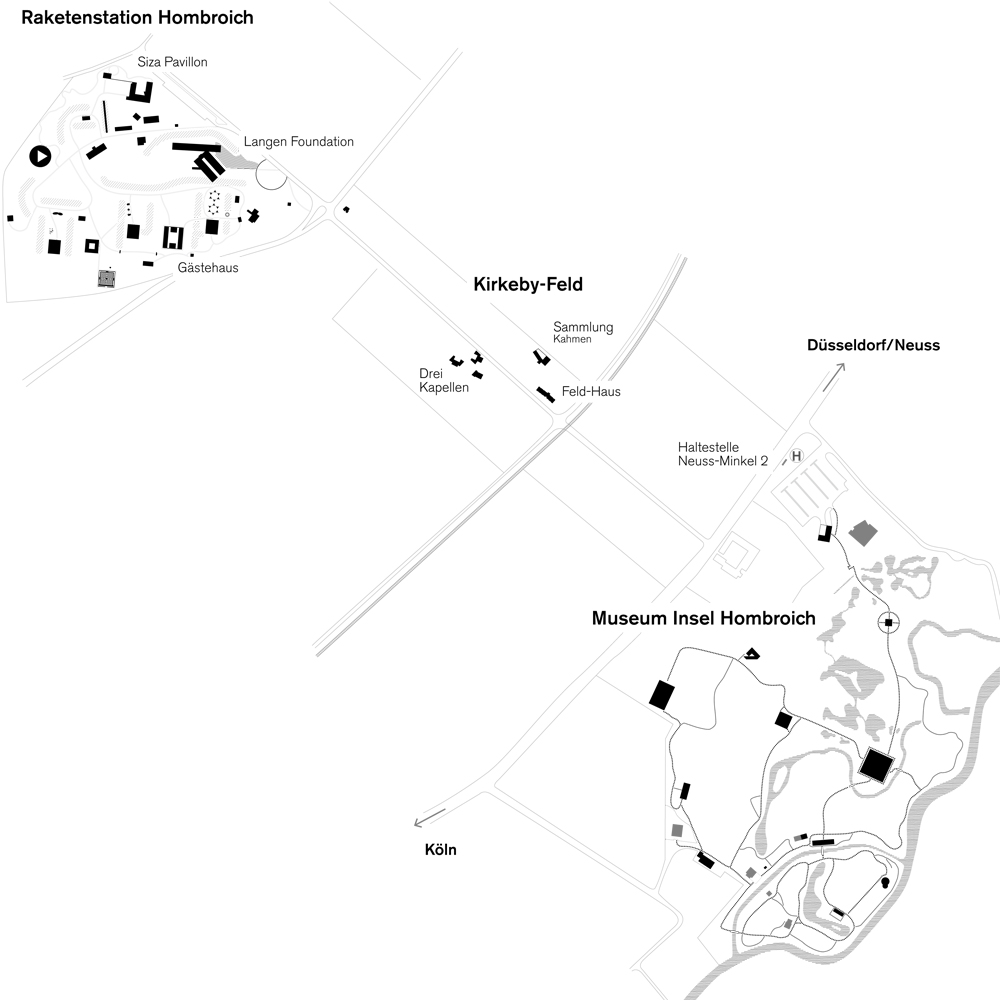 Raketenstation Hombroich

Siza Pavillon

Langen Foundation

Gästehaus

Kirkeby-Feld

Sammlung
Kahmen

Drei
Kapellen

Feld-Haus

Düsseldorf/Neuss

Haltestelle
Neuss-Minkel 2

H

Museum Insel Hombroich

Köln