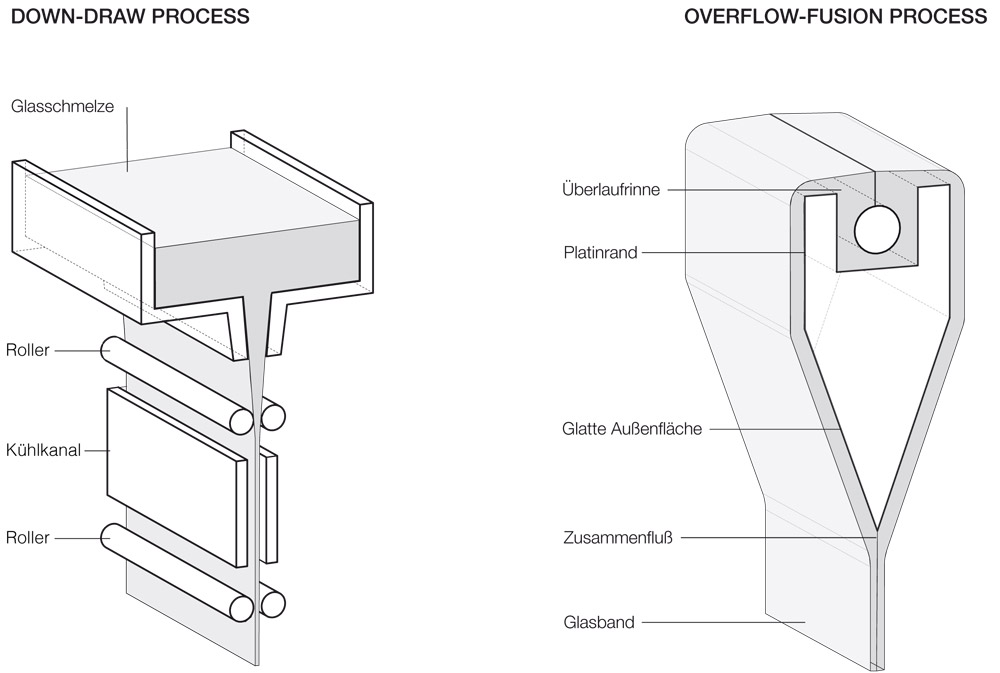 DOWN-DRAW PROCESS

Glasschmelze

Roller

Kühlkanal

Roller

OVERFLOW-FUSION PROCESS

Überlaufrinne

Platinrand

Glatte Außenfläche

Zusammenfluß

Glasband