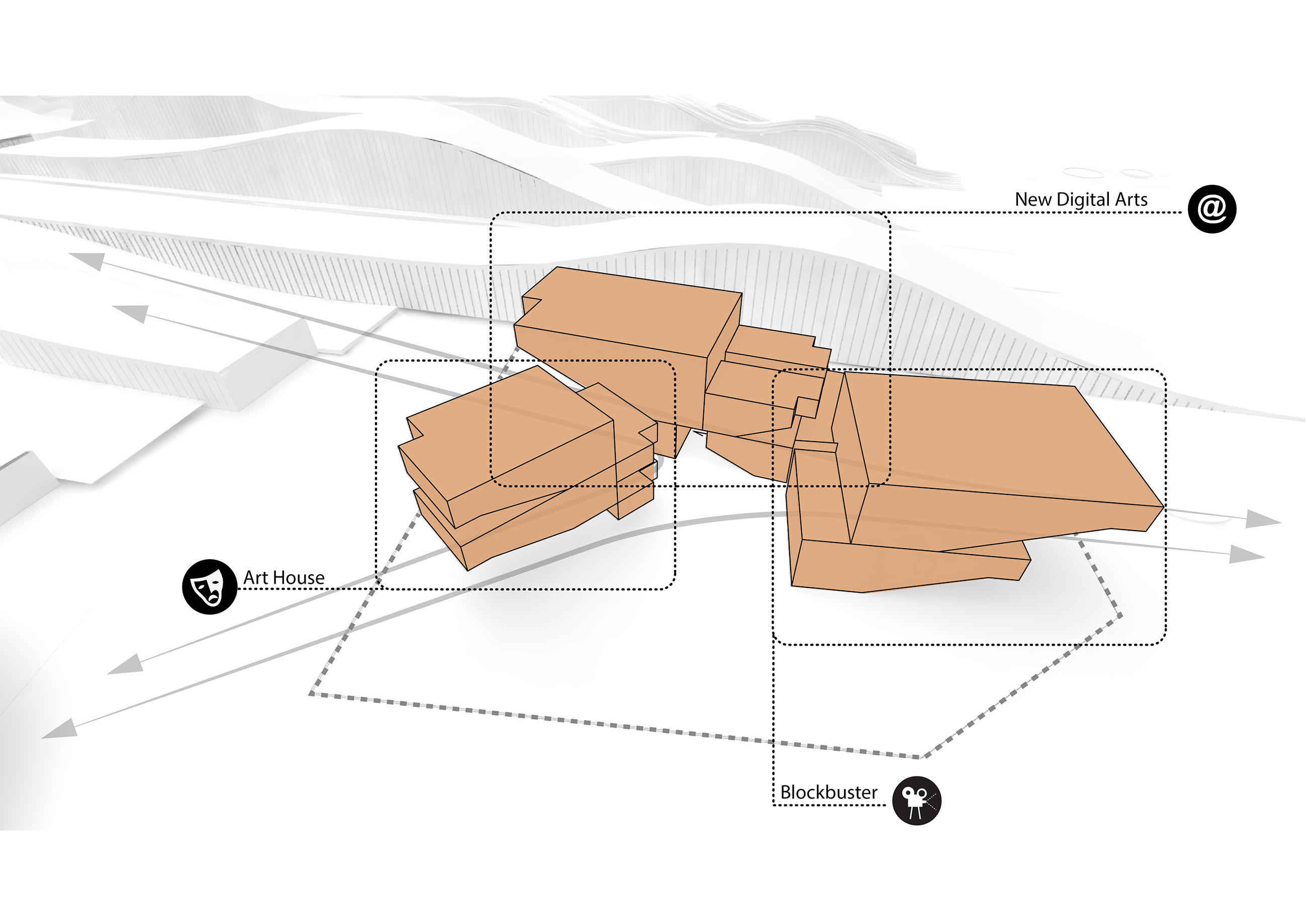 New Digital Arts
@
Art House
Blockbuster