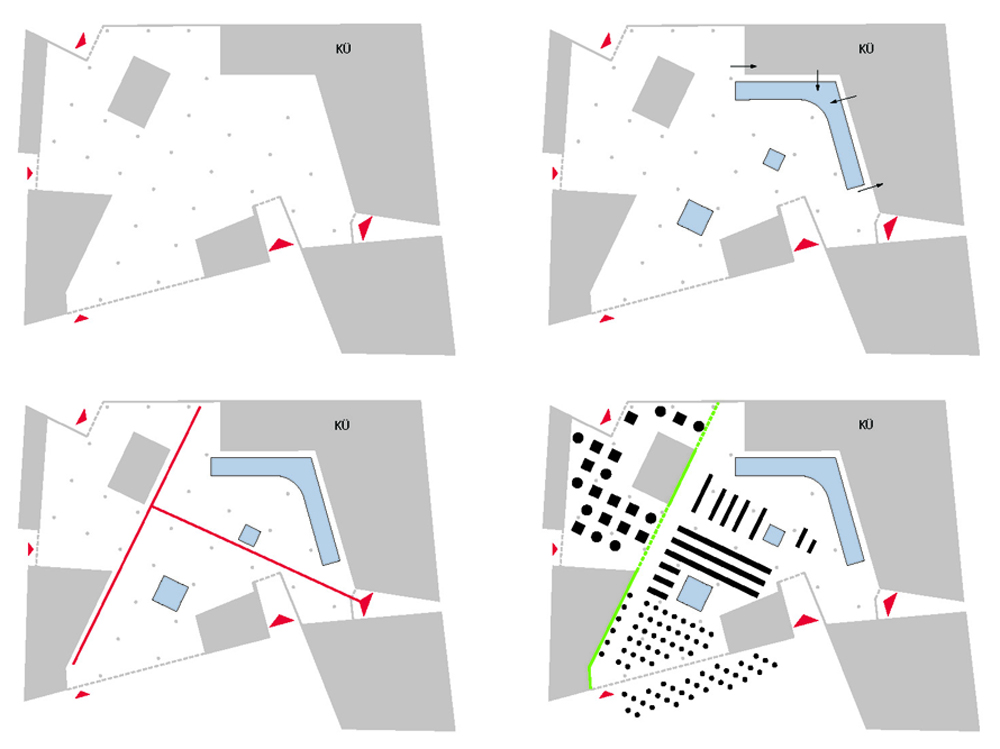 KÜ

KÜ

KÜ

KÜ