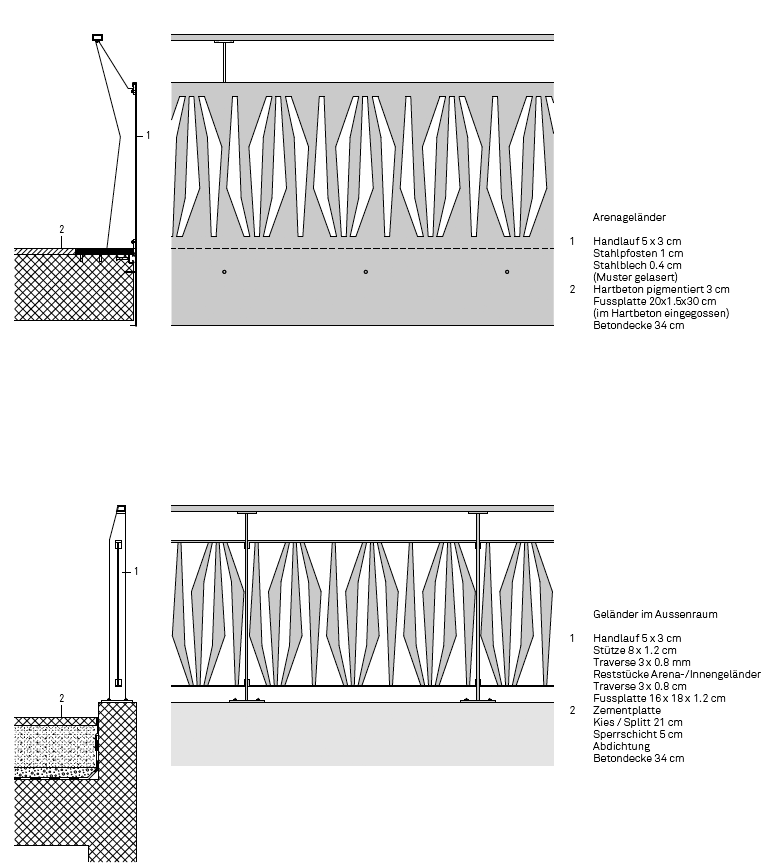 1

2

Arenageländer

1 Handlauf 5 x 3 cm
Stahlpfosten 1 cm
Stahlblech 0.4 cm
(Muster gelasert)
2 Hartbeton pigmentiert 3 cm
Fussplatte 20x1.5x30 cm
(im Hartbeton eingegossen)
Betondecke 34 cm

1

2

Geländer im Aussenraum

1 Handlauf 5 x 3 cm
Stütze 8 x 1.2 cm
Traverse 3 x 0.8 mm
Reststücke Arena-/Innengeländer
Traverse 3 x 0.8 cm
Fussplatte 16 x 18 x 1.2 cm
2 Zementplatte
Kies / Splitt 21 cm
Sperrschicht 5 cm
Abdichtung
Betondecke 34 cm