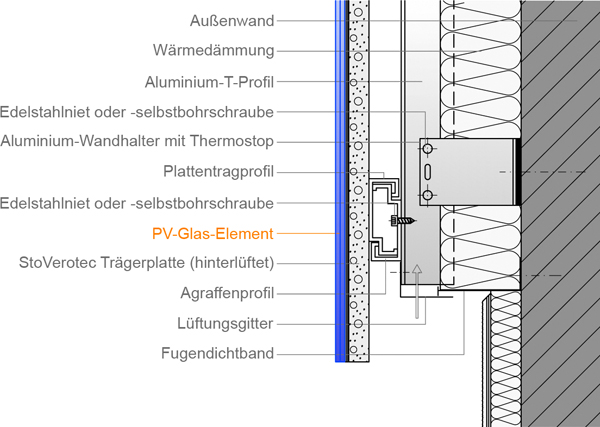 Außenwand

Wärmedämmung

Aluminium-T-Profil

Edelstahlniet oder -selbstbohrschraube

Aluminium-Wandhalter mit Thermostop

Plattentragprofil

Edelstahlniet oder -selbstbohrschraube

PV-Glas-Element

StoVerotec Trägerplatte (hinterlüftet)

Agraffenprofil

Lüftungsgitter

Fugendichtband