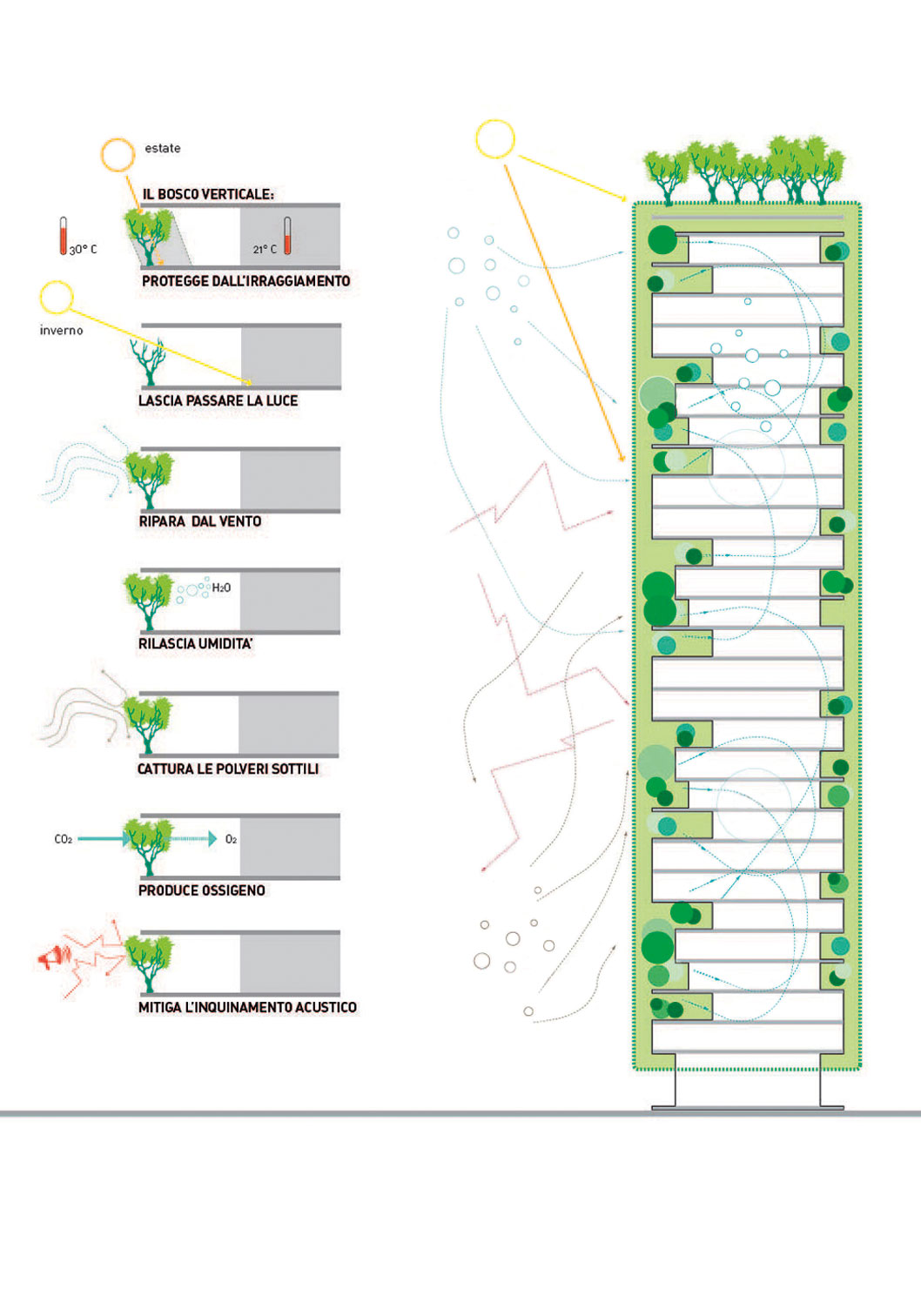 estate

IL BOSCO VERTICALE:

30° C

21° C

PROTEGGE DALL'IRRAGGIAMENTO

inverno

LASCIA PASSARE LA LUCE

RIPARA DAL VENTO

$H_2O$

RILASCIA UMIDITA'

CATTURA LE POLVERI SOTTILI

$CO_2$

$O_2$

PRODUCE OSSIGENO

MITIGA L'INQUINAMENTO ACUSTICO